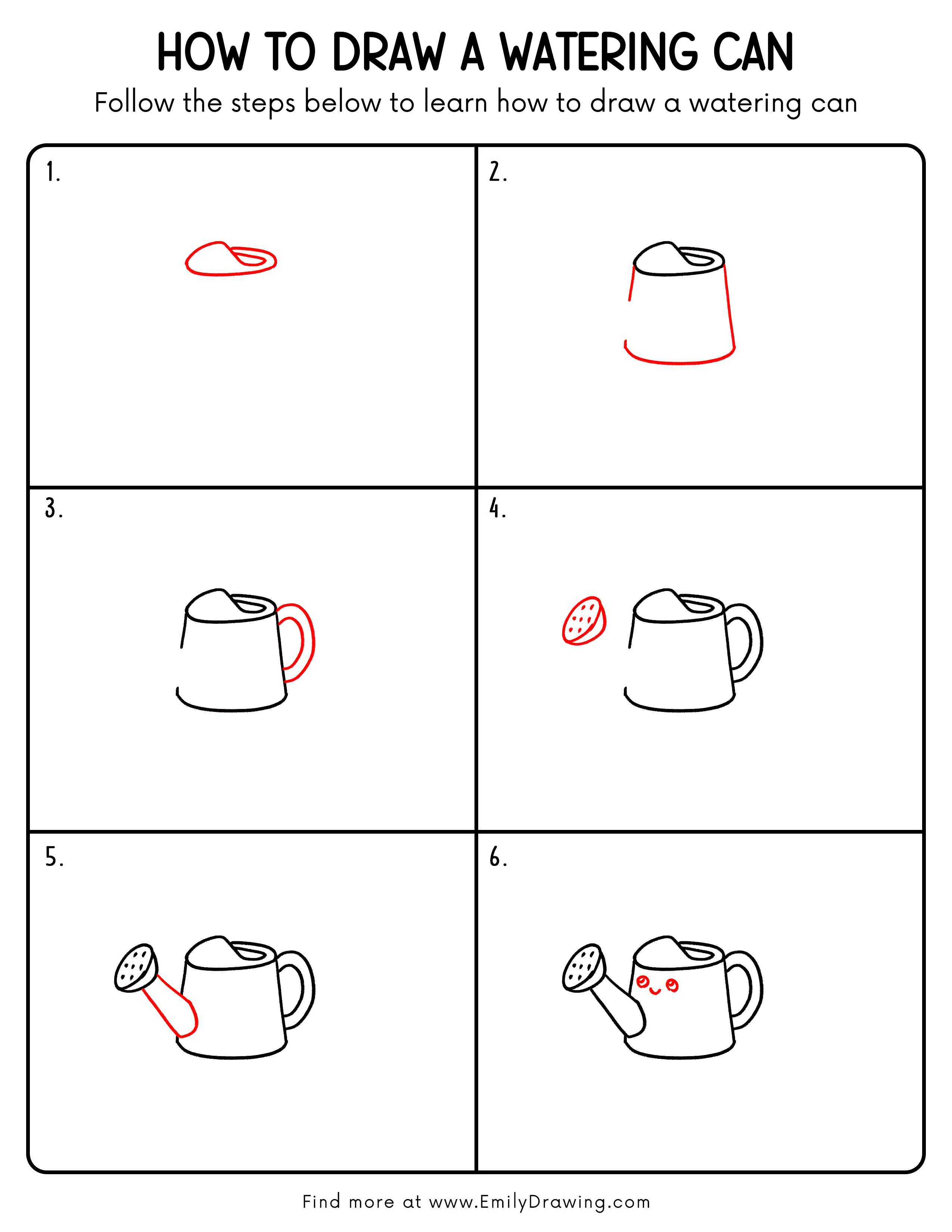 HOW TO DRAW A WATERING CAN

Follow the steps below to learn how to draw a watering can

1.

2.

3.

4.

5.

6.

Find more at www.EmilyDrawing.com